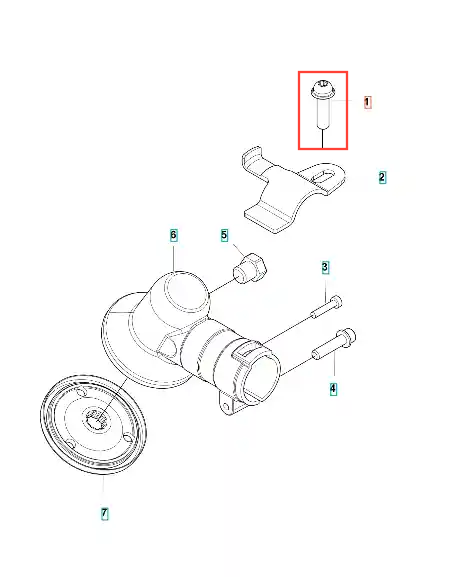 1
2
6
5
3
4
7