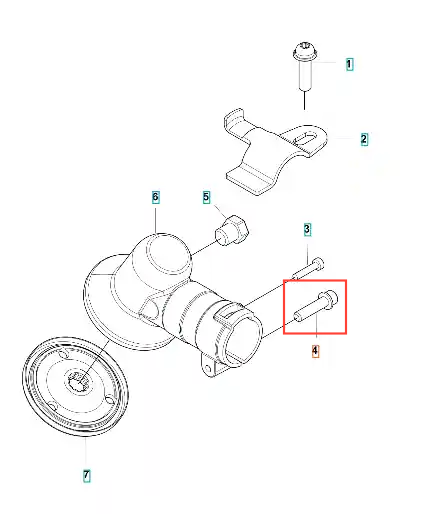 1
2
6
5
3
4
7