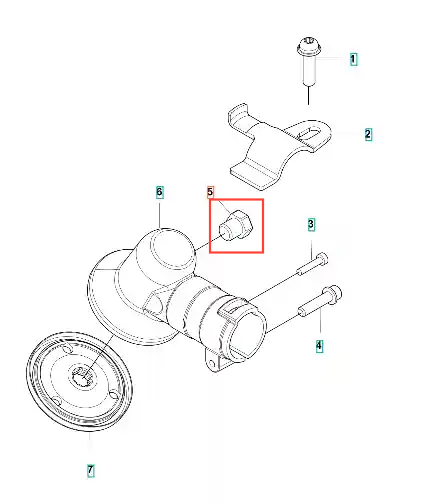 1
2
6
5
3
4
7