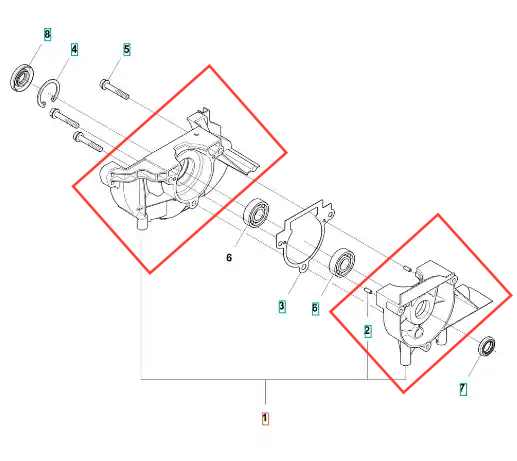 8
4
5
6
3
6
2
7
1