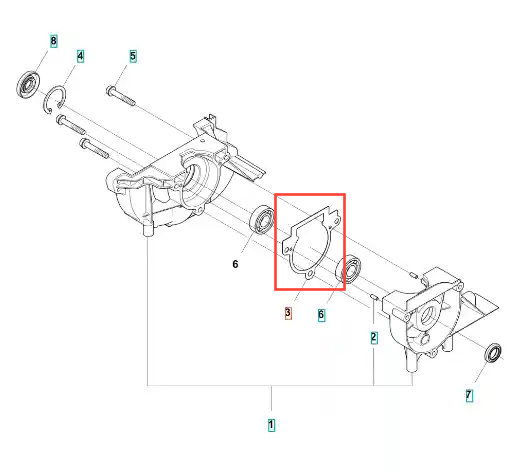 8
4
5
6
3
6
2
7
1