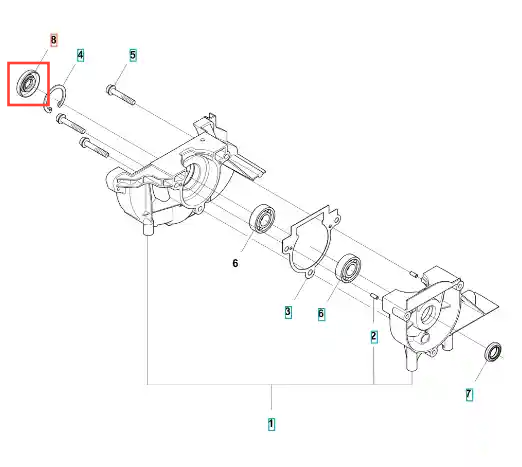 8
4
5
6
3
6
2
7
1