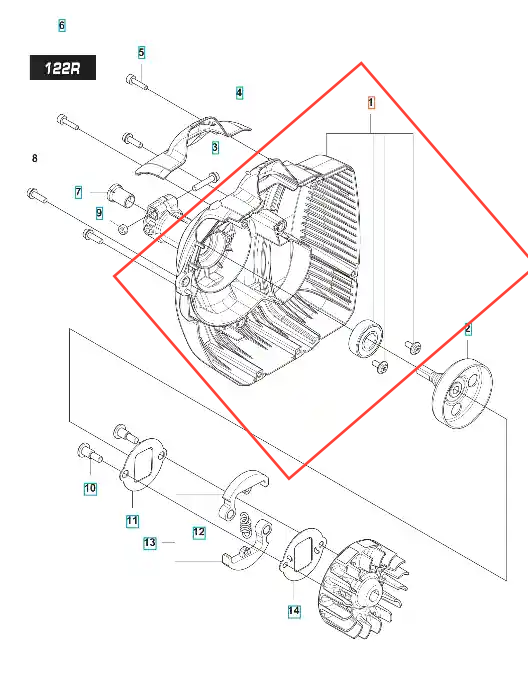 6

122R

5

4

1

3

8

7

9

2

10

11

12

13

14