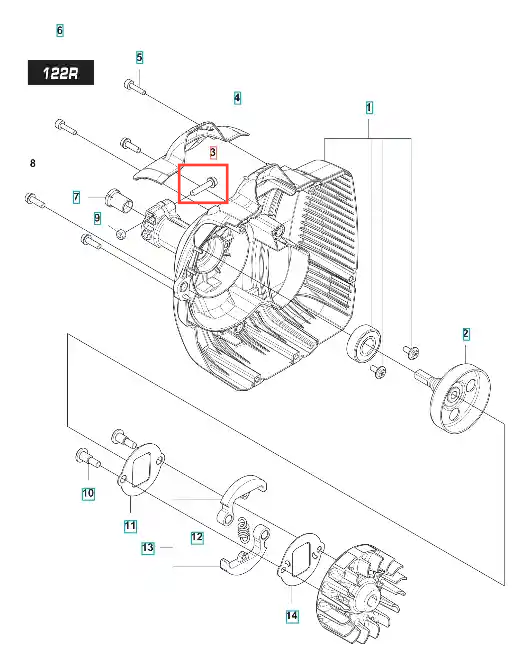 6

122R

5

4

1

3

8

7

9

2

10

11

12

13

14