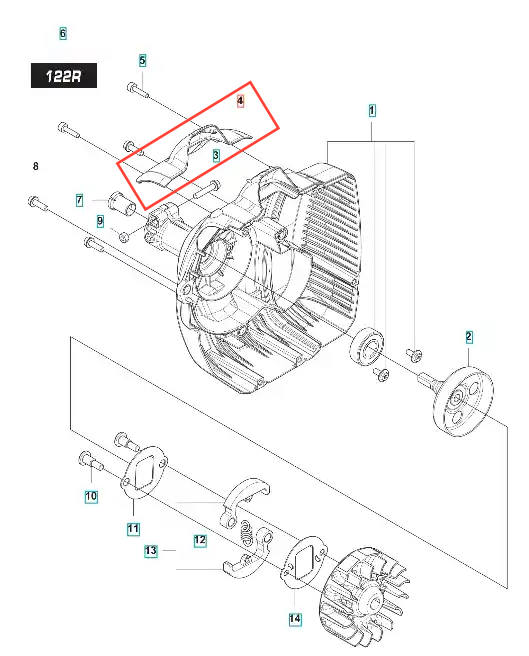 6
122R
5
4
1
3
8
7
9
2
10
11
12
13
14