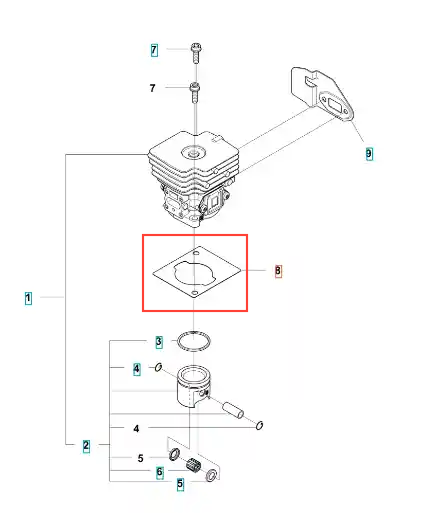 7
7
9
8
1
3
4
4
2
5
6
5