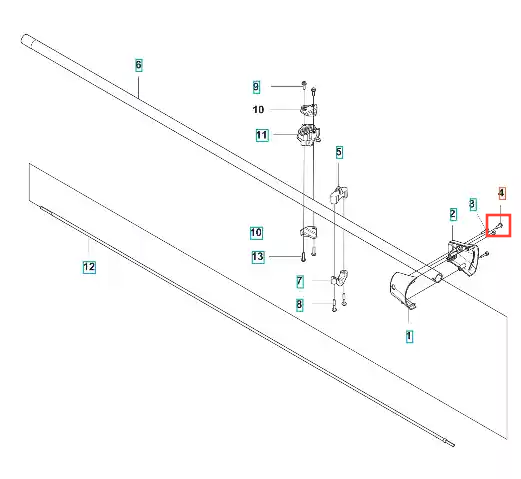 6
9
10
11
5
4
3
2
10
13
12
7
8
1