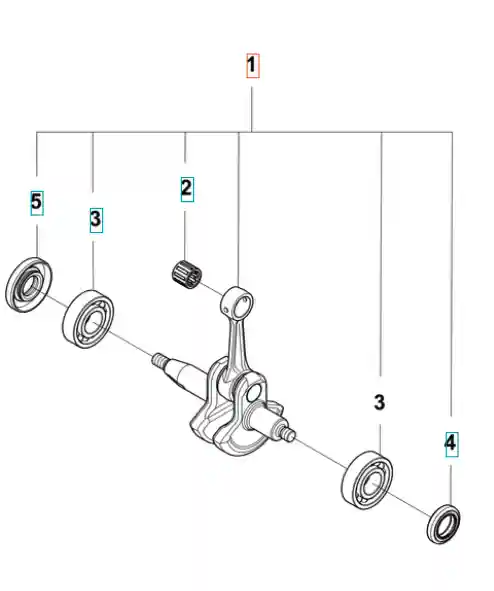 1
5
3
2
3
4