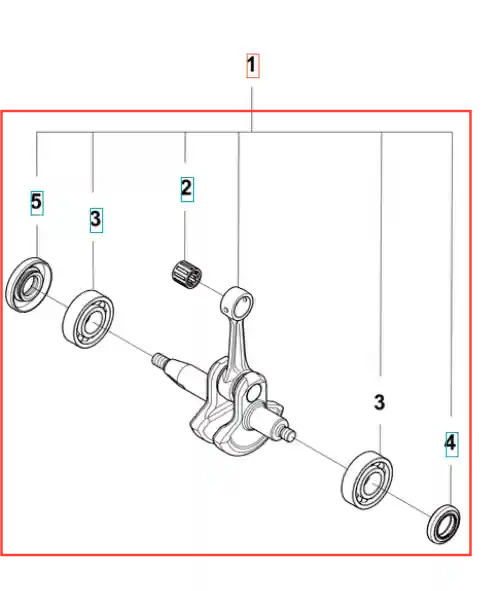 1

5

3

2

3

4