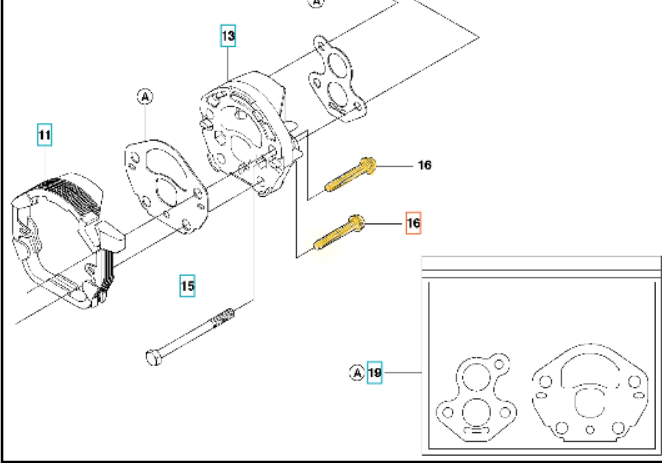 A
13
A
11
16
16
15
A 19