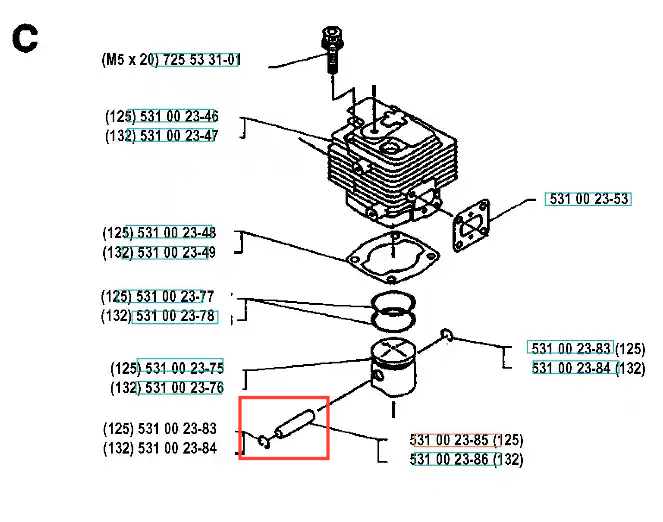 C

(M5 x 20) 725 53 31-01

(125) 531 00 23-46
(132) 531 00 23-47

531 00 23-53

(125) 531 00 23-48
(132) 531 00 23-49

(125) 531 00 23-77
(132) 531 00 23-78

531 00 23-83 (125)
531 00 23-84 (132)

(125) 531 00 23-75
(132) 531 00 23-76

(125) 531 00 23-83
(132) 531 00 23-84

531 00 23-85 (125)
531 00 23-86 (132)