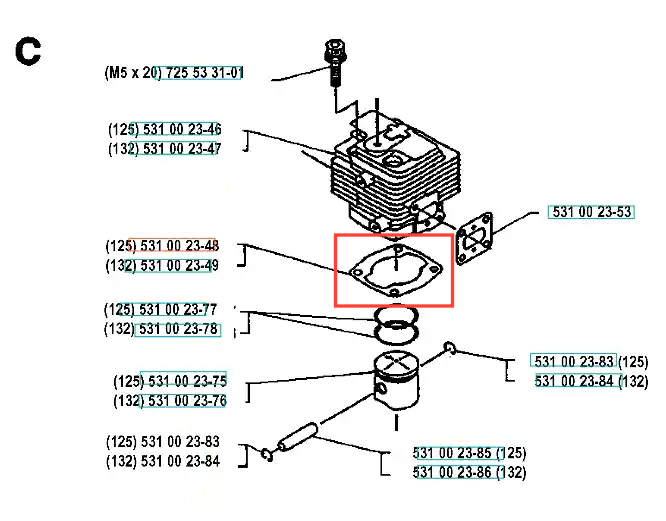 C

(M5 x 20) 725 53 31-01

(125) 531 00 23-46
(132) 531 00 23-47

531 00 23-53

(125) 531 00 23-48
(132) 531 00 23-49

(125) 531 00 23-77
(132) 531 00 23-78

531 00 23-83 (125)
531 00 23-84 (132)

(125) 531 00 23-75
(132) 531 00 23-76

(125) 531 00 23-83
(132) 531 00 23-84

531 00 23-85 (125)
531 00 23-86 (132)