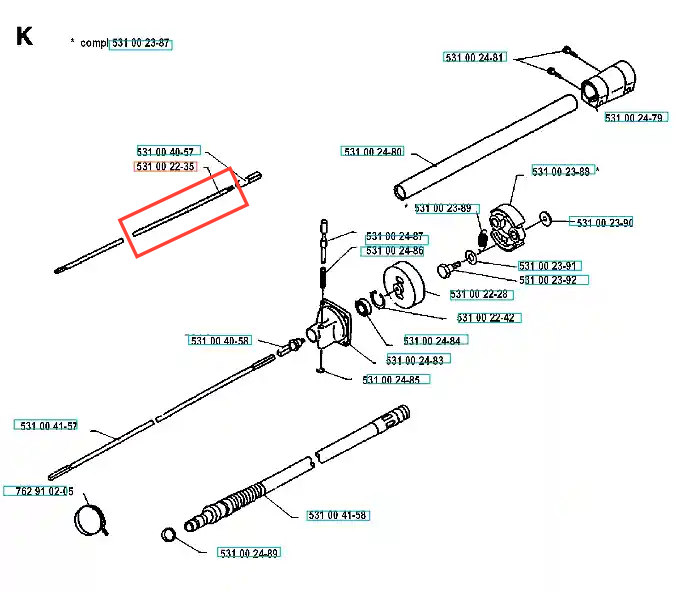 K

* compl 531 00 23-87

531 00 24-81

531 00 24-79

531 00 40-57
531 00 22-35

531 00 24-80

531 00 23-88 *

* 531 00 23-89

531 00 23-90

531 00 24-87
531 00 24-86

531 00 23-91
531 00 23-92

531 00 22-28

531 00 22-42

531 00 40-58

531 00 24-84

531 00 24-83

531 00 24-85

531 00 41-57

762 91 02-05

531 00 41-58

531 00 24-89