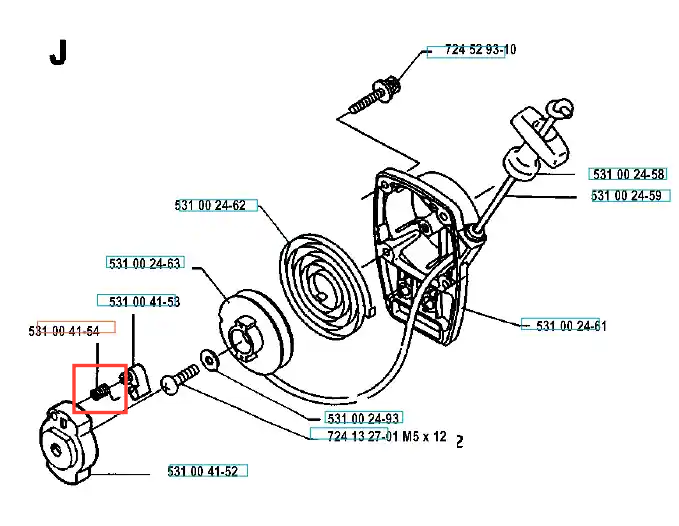 J

724 52 93-10

531 00 24-58

531 00 24-59

531 00 24-62

531 00 24-63

531 00 41-53

531 00 41-54

531 00 24-61

531 00 24-93

724 13 27-01 M5 x 12 2

531 00 41-52