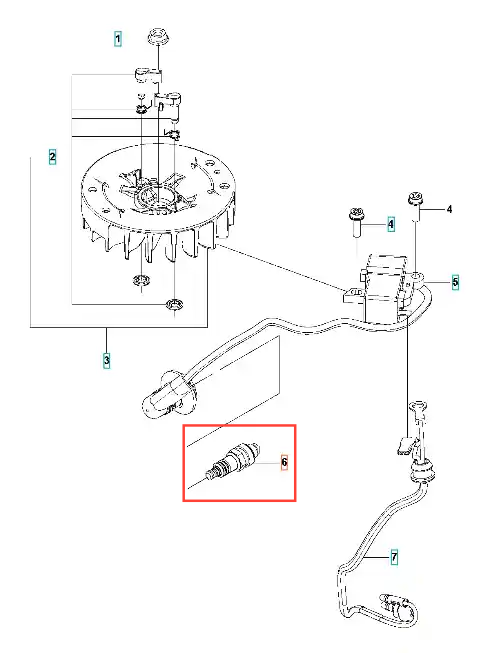 1
2
4
4
5
3
6
7