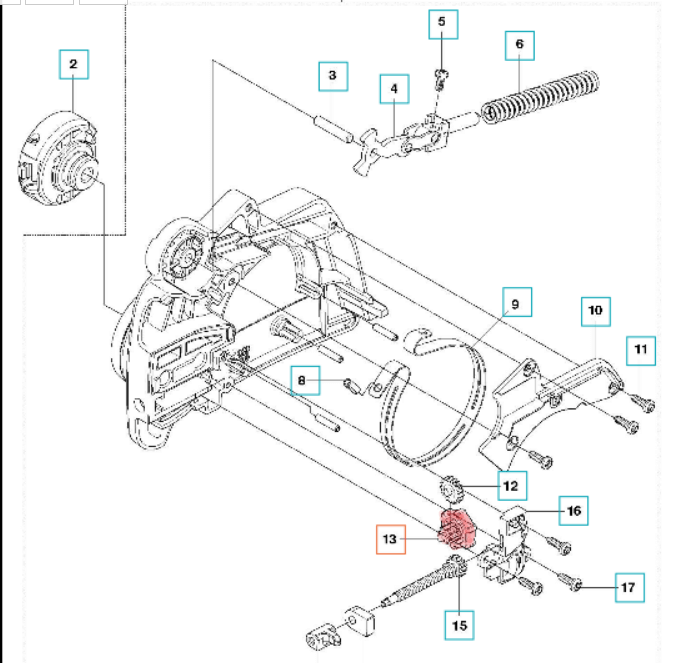 2
3
4
5
6
9
10
11
8
12
16
13
17
15