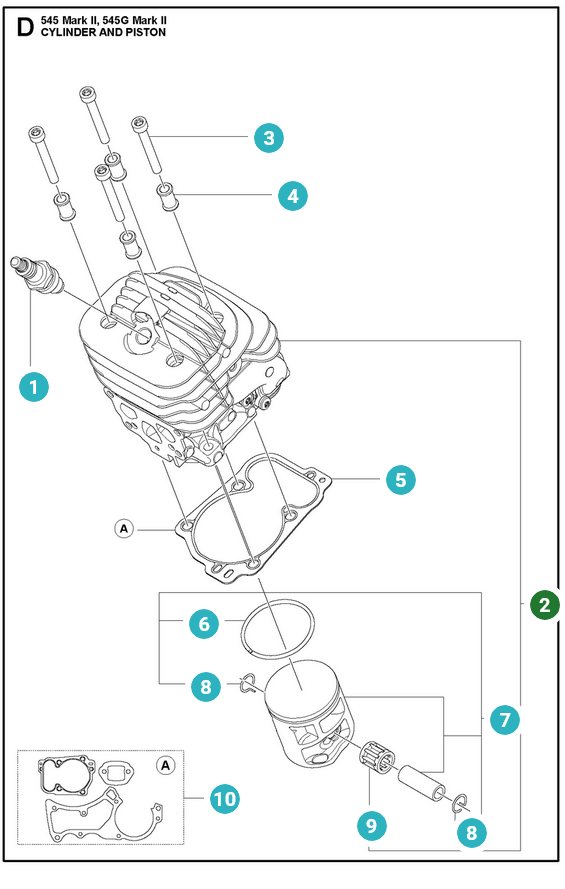 D 545 Mark II, 545G Mark II
CYLINDER AND PISTON

3
4
1
5
A
2
6
8
7
A
10
9
8