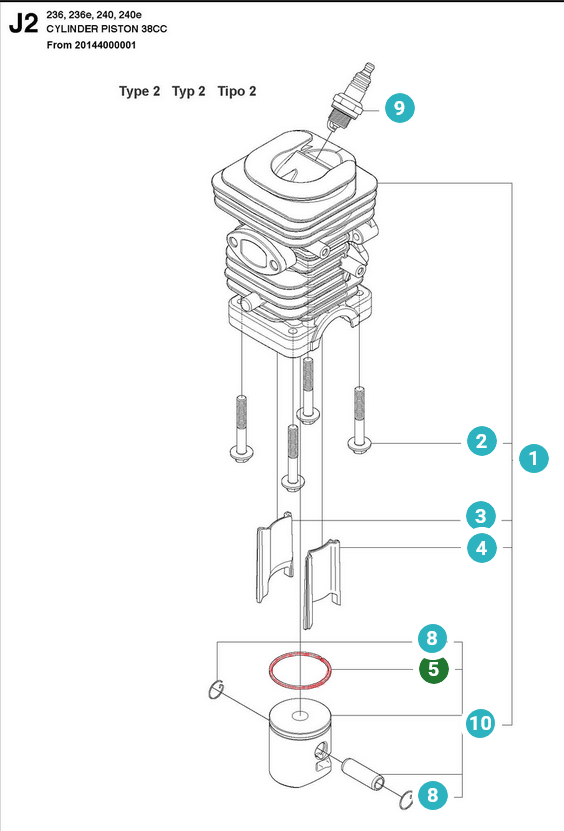 J2 236, 236e, 240, 240e
CYLINDER PISTON 38CC
From 20144000001

Type 2 Typ 2 Tipo 2

9
2
1
3
4
8
5
10
8