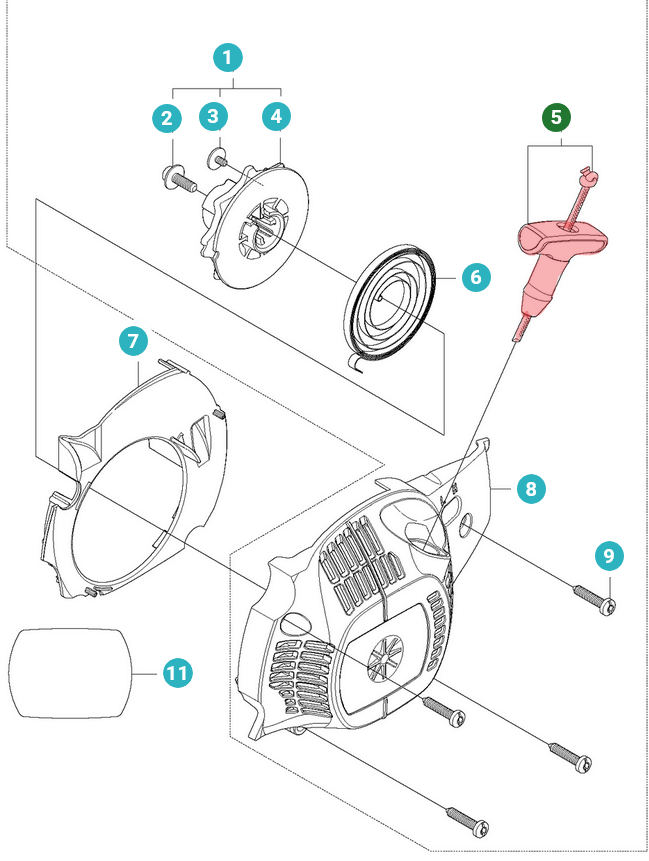 1
2
3
4
5
6
7
8
9
11