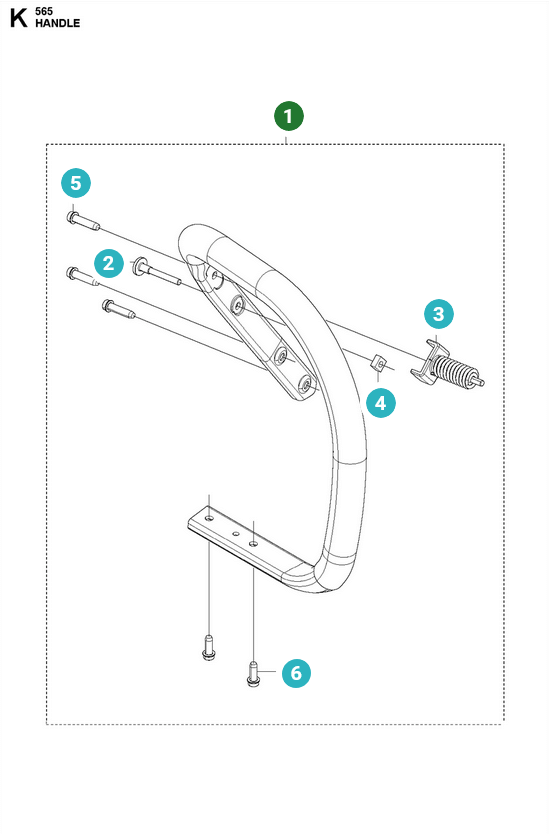 K 565
HANDLE

1

5

2

3

4

6