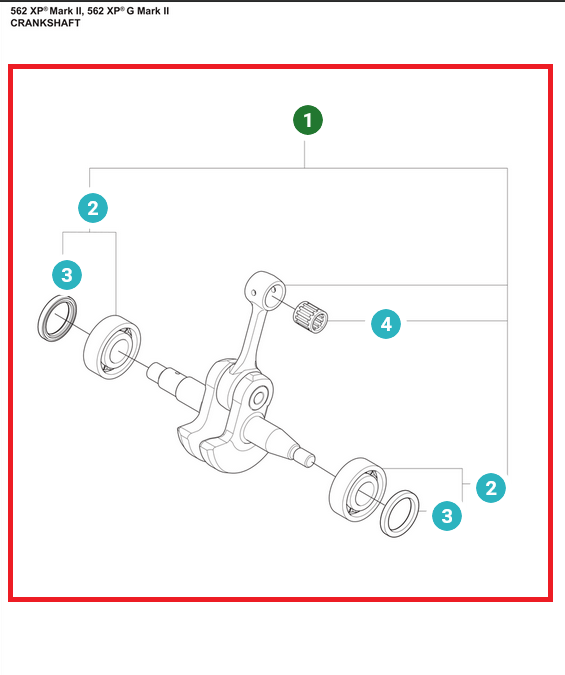 562 XP® Mark II, 562 XP® G Mark II
CRANKSHAFT

1

2

3

4

2

3