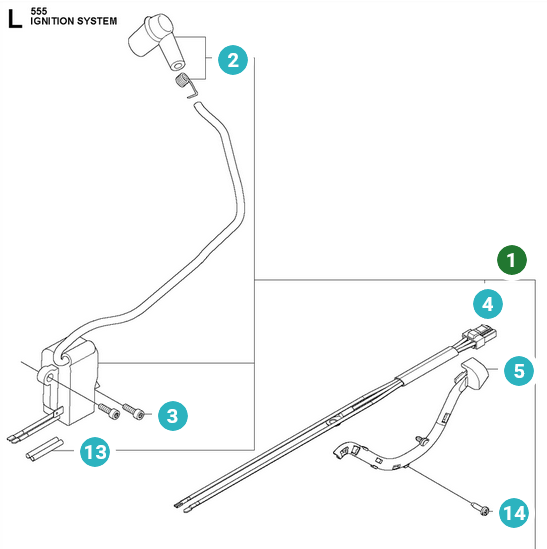 L 555
IGNITION SYSTEM

2

1

4

5

3

13

14