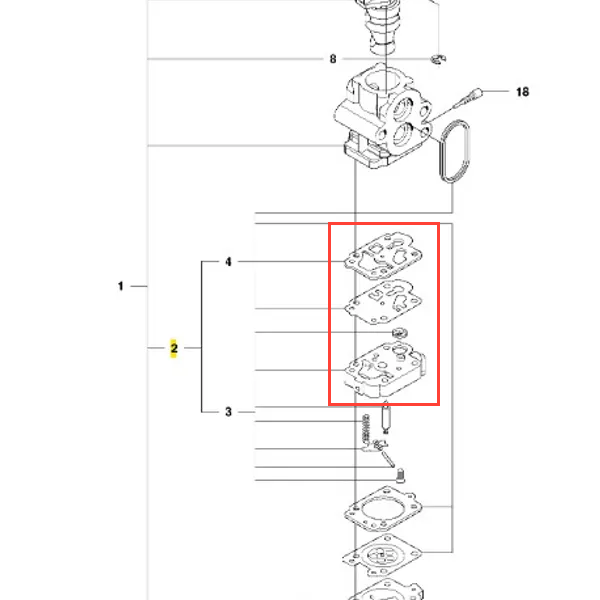 8
18
4
1
2
3