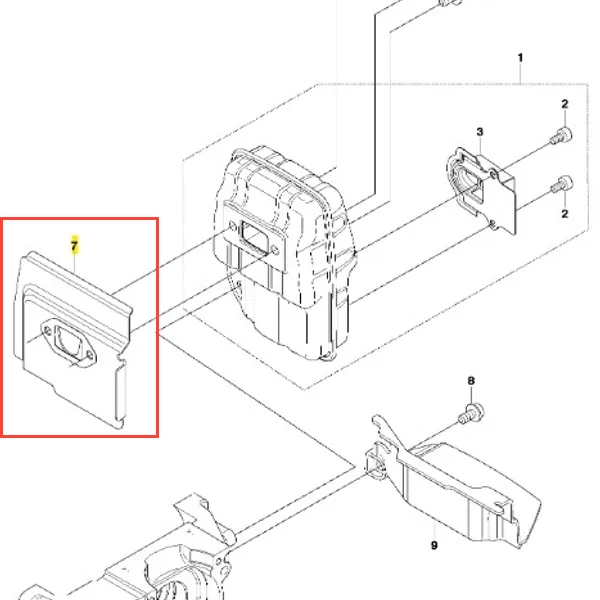 1
2
3
2
7
8
9