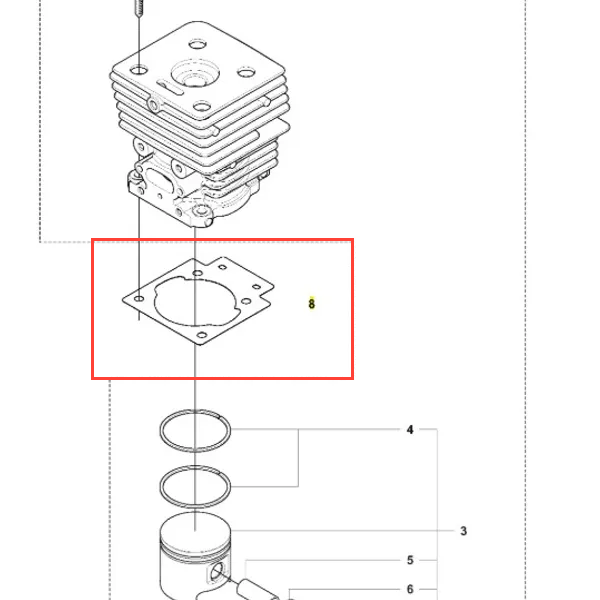 8

4

3

5

6