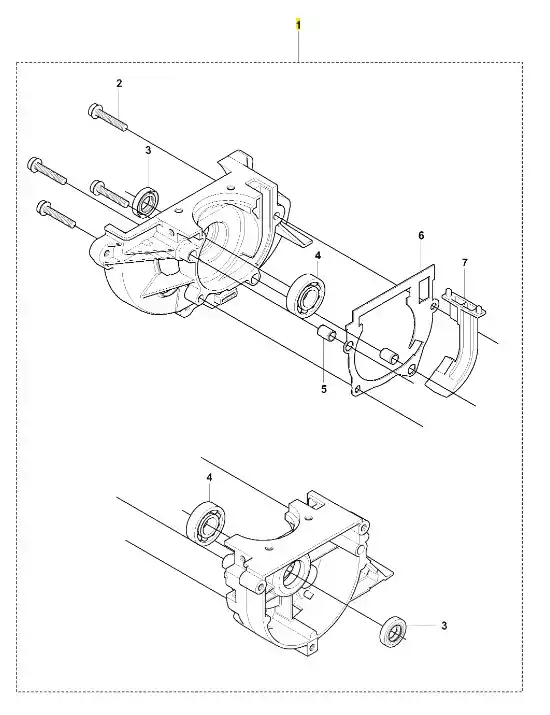 1

2

3

4

6

7

5

4

3