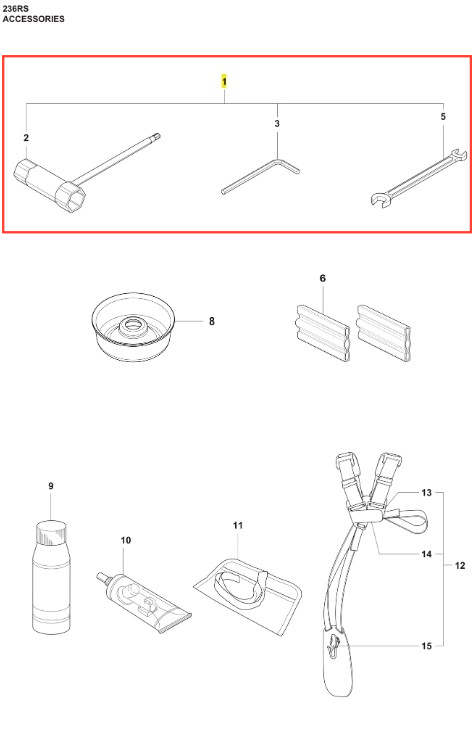 236RS
ACCESSORIES

1

2

3

5

8

6

9

10

11

13

14

12

15