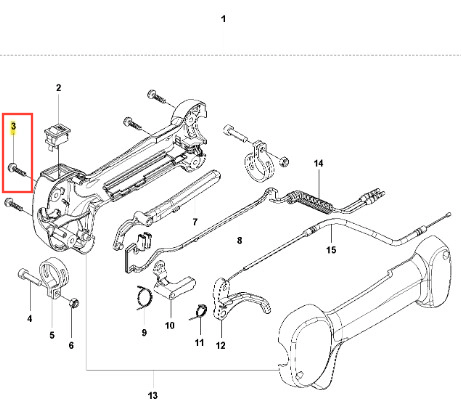 1

2

3

14

7

8

15

4

5

6

9

10

11

12

13