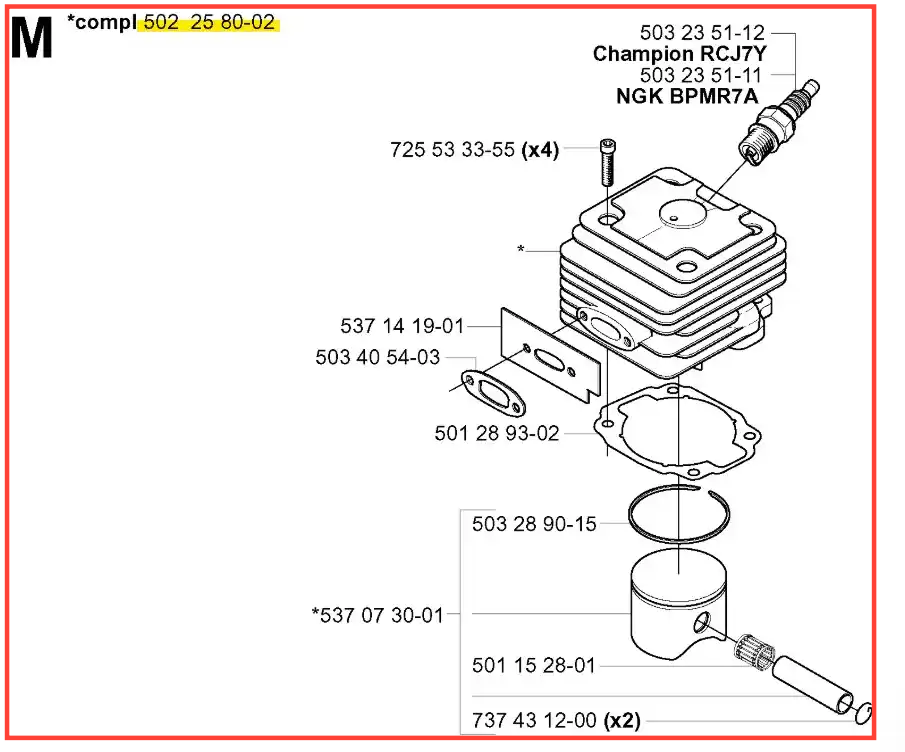 M *compl 502 25 80-02

503 23 51-12
Champion RCJ7Y
503 23 51-11
NGK BPMR7A

725 53 33-55 (x4)

*

537 14 19-01
503 40 54-03

501 28 93-02

503 28 90-15

*537 07 30-01

501 15 28-01

737 43 12-00 (x2)