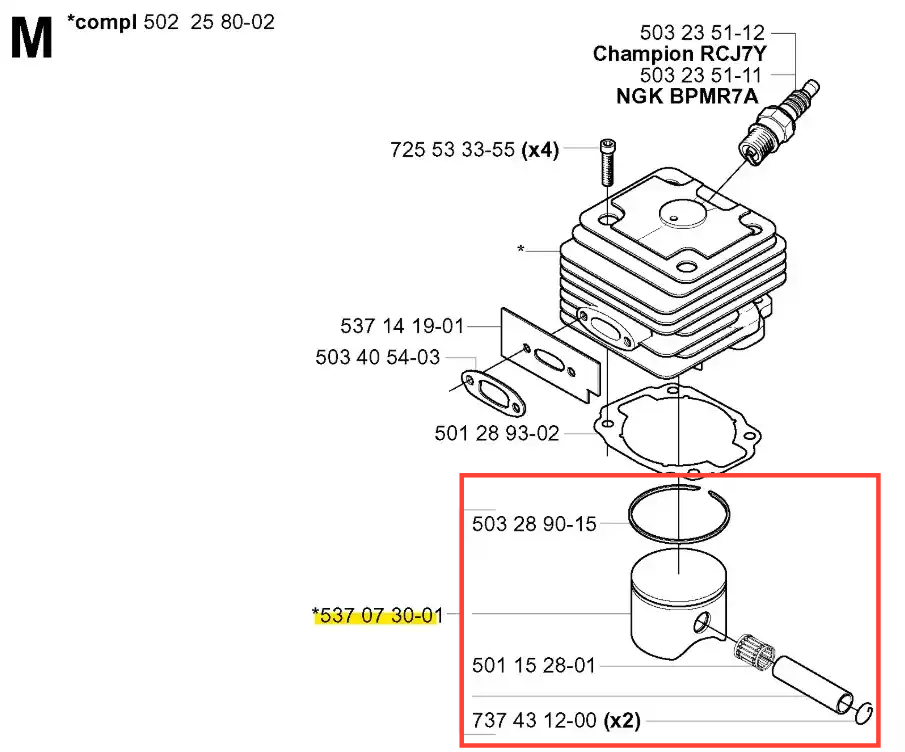 M *compl 502 25 80-02

503 23 51-12
Champion RCJ7Y
503 23 51-11
NGK BPMR7A

725 53 33-55 (x4)

*

537 14 19-01
503 40 54-03

501 28 93-02

503 28 90-15

*537 07 30-01

501 15 28-01

737 43 12-00 (x2)