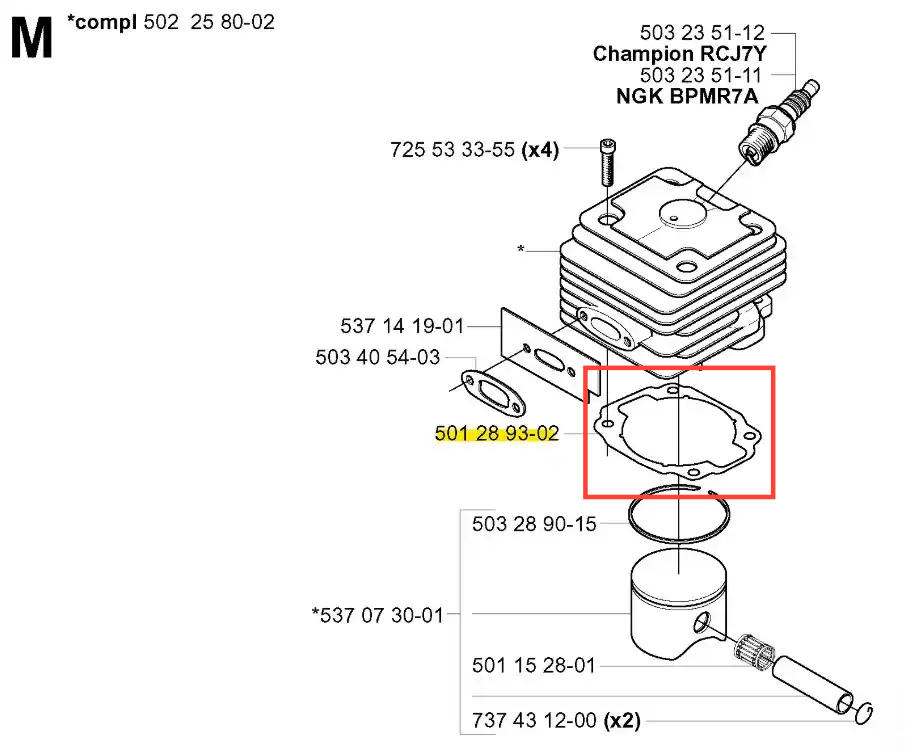 M *compl 502 25 80-02

503 23 51-12
Champion RCJ7Y
503 23 51-11
NGK BPMR7A

725 53 33-55 (x4)

*

537 14 19-01
503 40 54-03
501 28 93-02

503 28 90-15

*537 07 30-01

501 15 28-01

737 43 12-00 (x2)