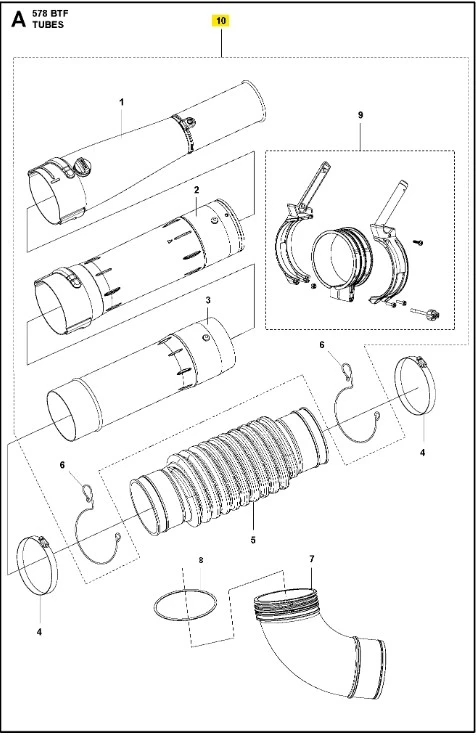 A 578 BTF
TUBES

10

1

9

2

3

6

4

6

5

4

8

7