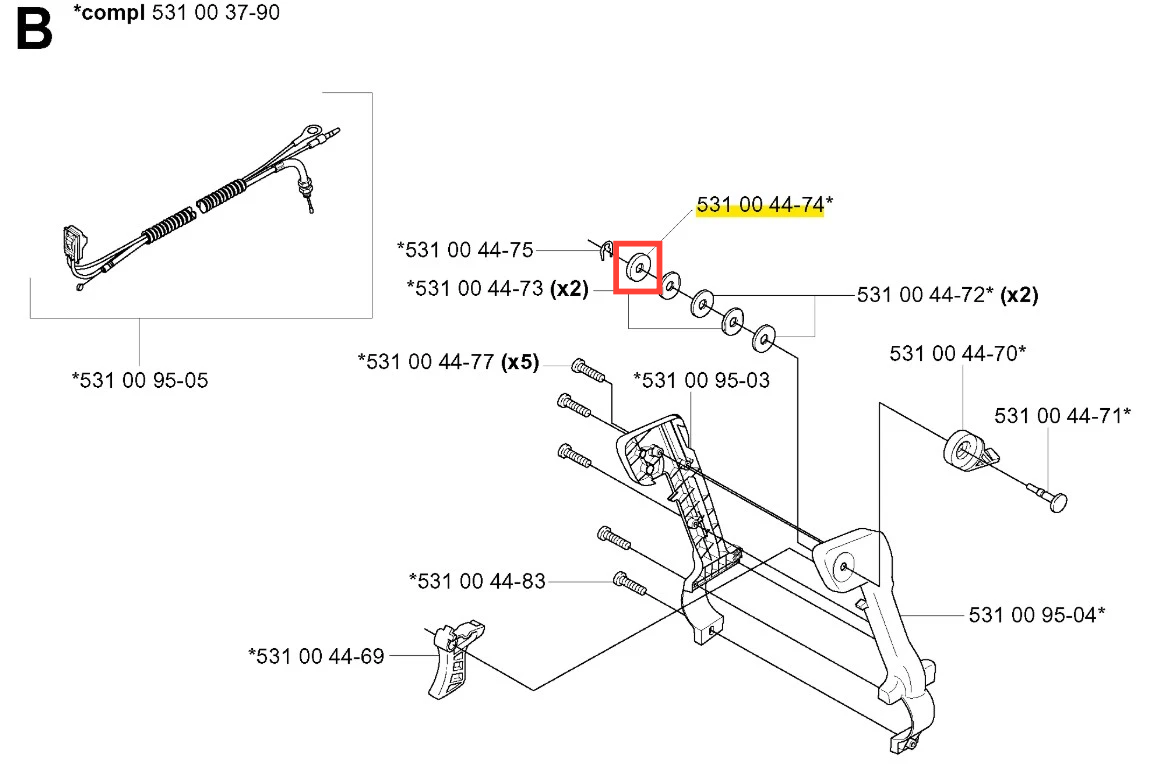 B *compl 531 00 37-90

*531 00 95-05

531 00 44-74*

*531 00 44-75

*531 00 44-73 (x2)

531 00 44-72* (x2)

*531 00 44-77 (x5)

*531 00 95-03

531 00 44-70*

531 00 44-71*

*531 00 44-83

531 00 95-04*

*531 00 44-69