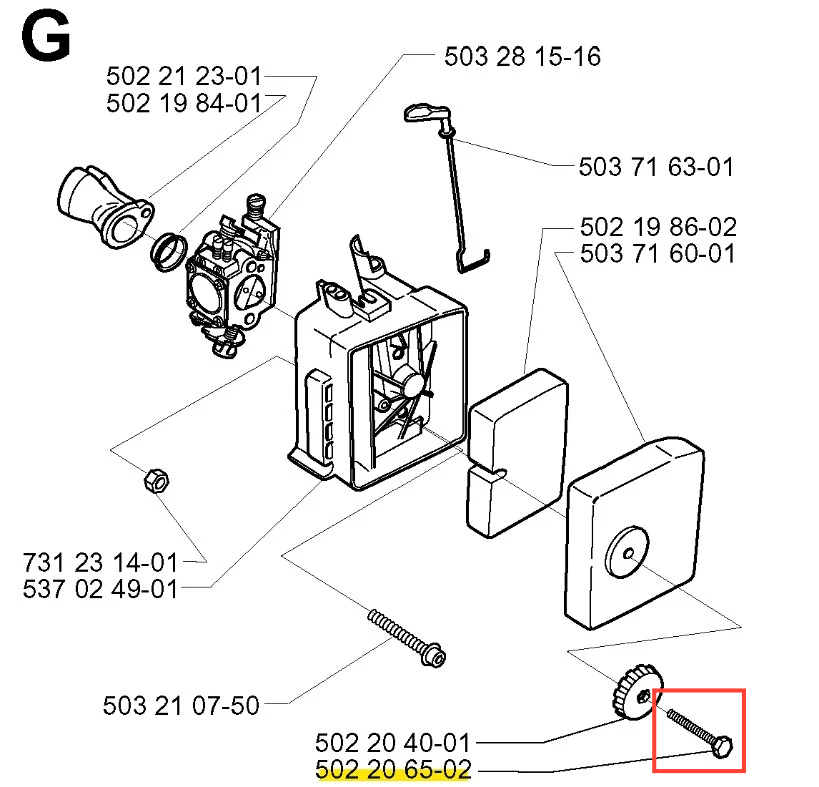 G

502 21 23-01
502 19 84-01

503 28 15-16

503 71 63-01

502 19 86-02
503 71 60-01

731 23 14-01
537 02 49-01

503 21 07-50

502 20 40-01
502 20 65-02