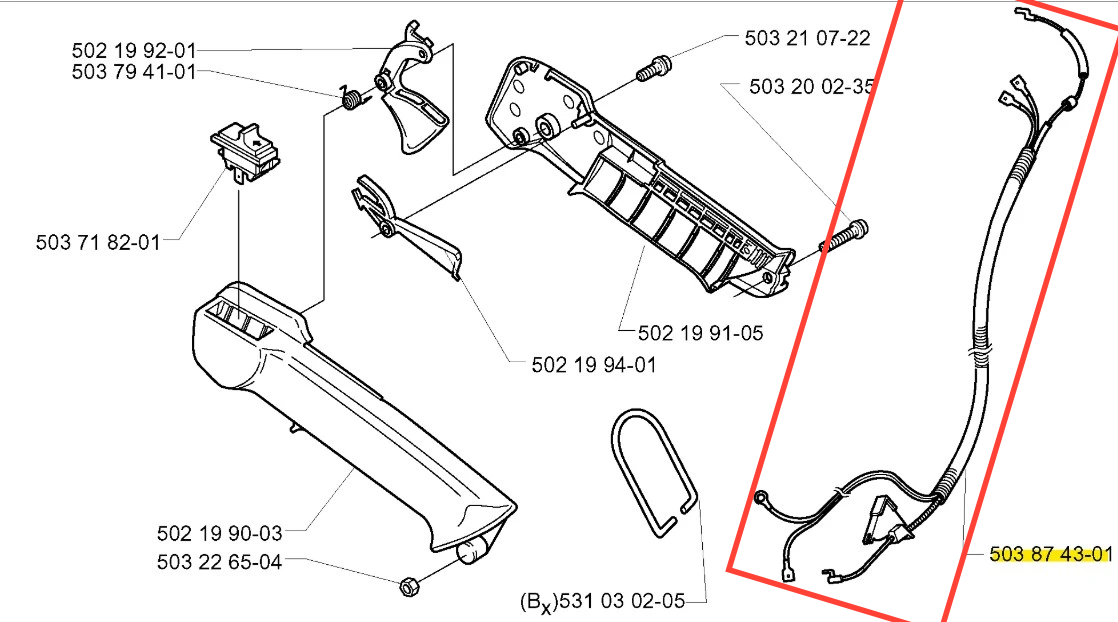 502 19 92-01
503 79 41-01
503 21 07-22
503 20 02-35
503 71 82-01
502 19 91-05
502 19 94-01
502 19 90-03
503 22 65-04
$(B_X)$531 03 02-05
503 87 43-01