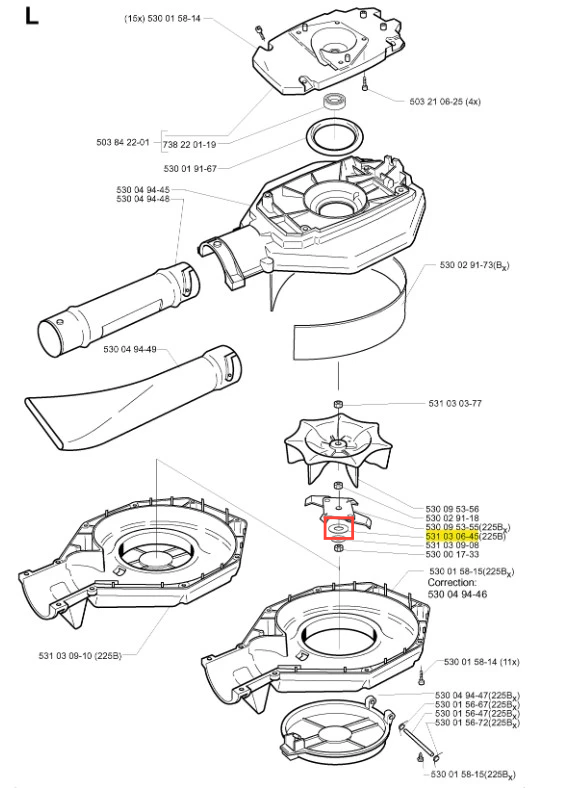 L

(15x) 530 01 58-14

503 21 06-25 (4x)

503 84 22-01

738 22 01-19

530 01 91-67

530 04 94-45
530 04 94-48

530 02 91-73($B_x$)

530 04 94-49

531 03 03-77

530 09 53-56
530 02 91-18
530 09 53-55(225$B_x$)
531 03 06-45(225B)
531 03 09-08
530 00 17-33

530 01 58-15(225$B_x$)
Correction:
530 04 94-46

531 03 09-10 (225B)

530 01 58-14 (11x)

530 04 94-47(225$B_x$)
530 01 56-67(225$B_x$)
530 01 56-47(225$B_x$)
530 01 56-72(225$B_x$)

530 01 58-15(225$B_x$)