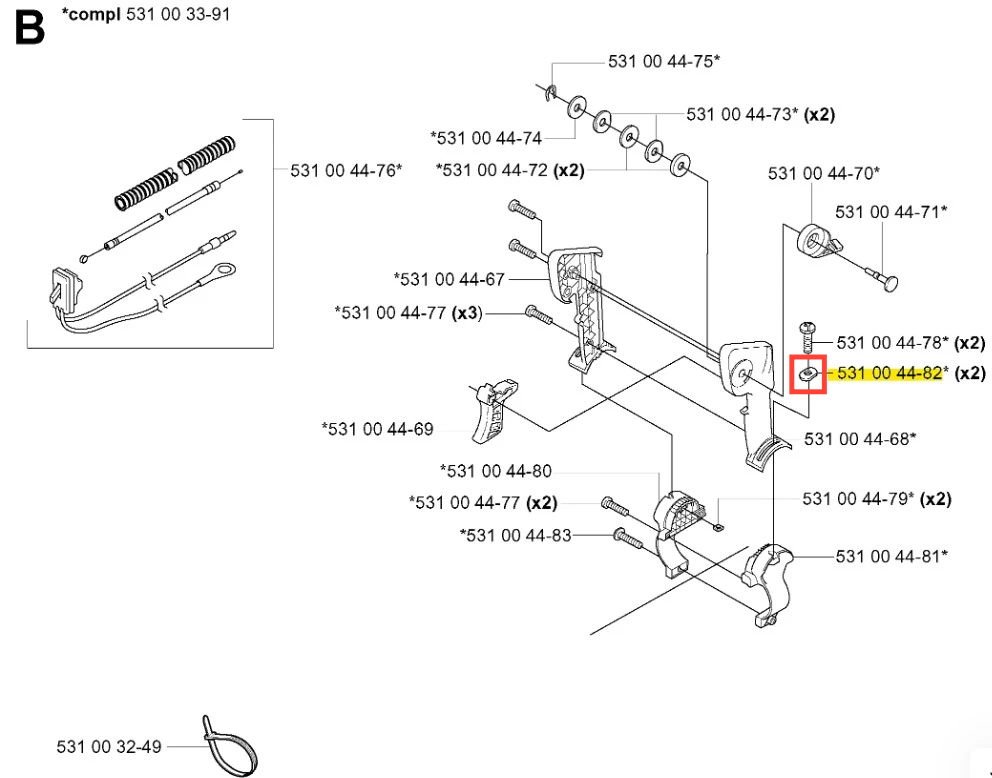 B *compl 531 00 33-91

531 00 44-75*

531 00 44-73* (x2)

*531 00 44-74

*531 00 44-72 (x2)

531 00 44-76*

531 00 44-70*

531 00 44-71*

*531 00 44-67

*531 00 44-77 (x3)

531 00 44-78* (x2)

531 00 44-82* (x2)

*531 00 44-69

531 00 44-68*

*531 00 44-80

*531 00 44-77 (x2)

531 00 44-79* (x2)

*531 00 44-83

531 00 44-81*

531 00 32-49