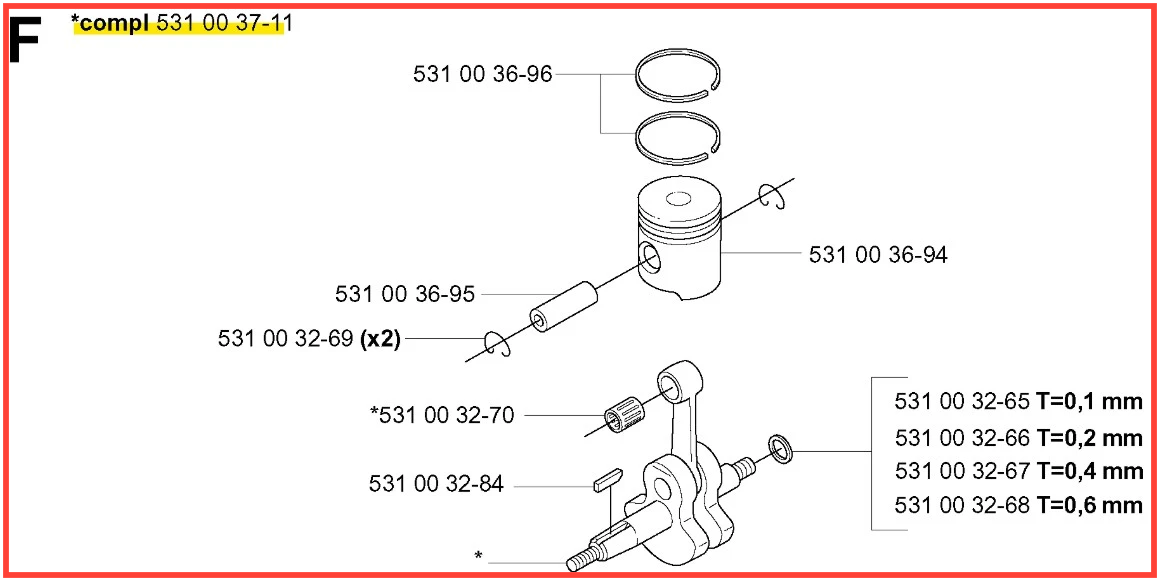 F

*compl 531 00 37-11

531 00 36-96

531 00 36-94

531 00 36-95

531 00 32-69 (x2)

*531 00 32-70

531 00 32-84

*

531 00 32-65 T=0,1 mm
531 00 32-66 T=0,2 mm
531 00 32-67 T=0,4 mm
531 00 32-68 T=0,6 mm