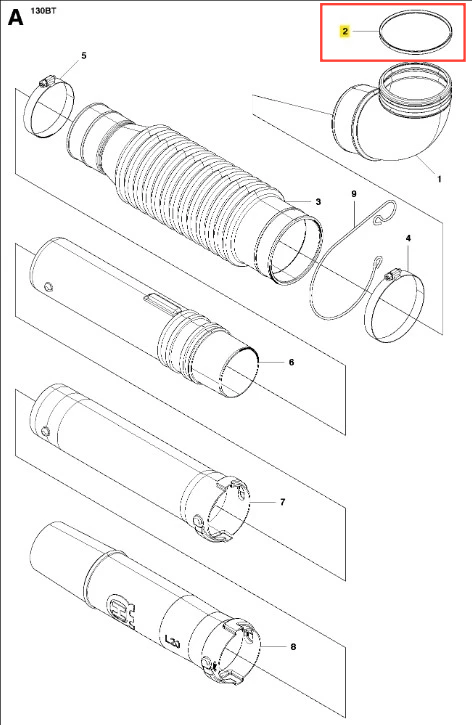 A 130BT

2

5

1

3

9

4

6

7

L23

8