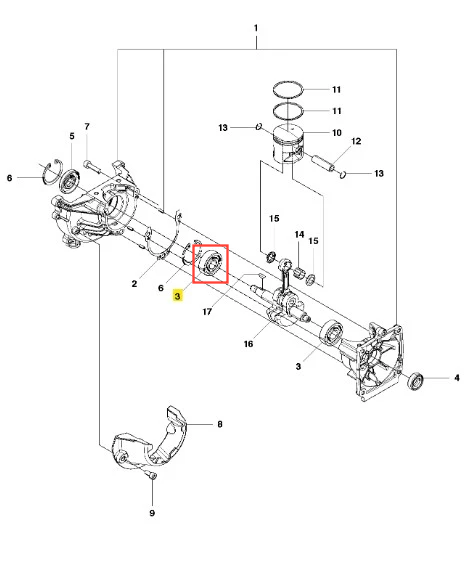 1
11
11
13
10
12
13
7
5
6
15
14
15
2
6
3
17
16
3
4
8
9