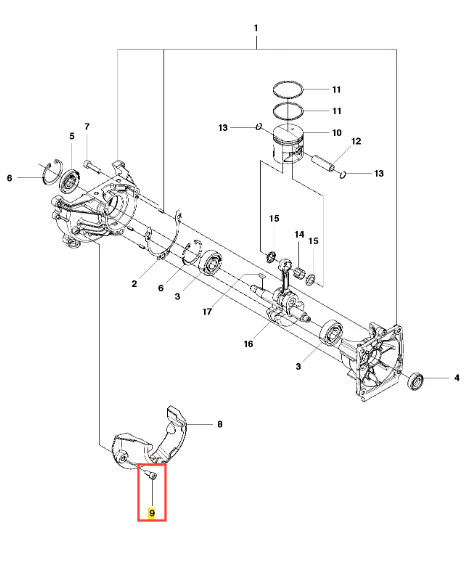 1
11
11
13
10
12
13
7
5
6
15
14
15
2
6
3
17
16
3
4
8
9