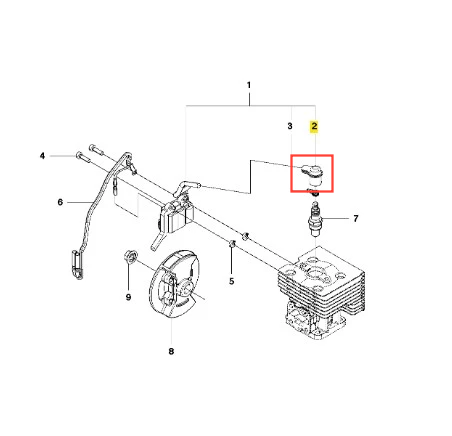 1
3
2
4
6
7
5
9
8