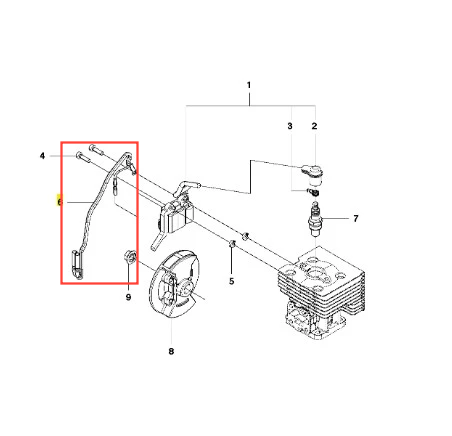 1
3
2
4
6
7
5
9
8