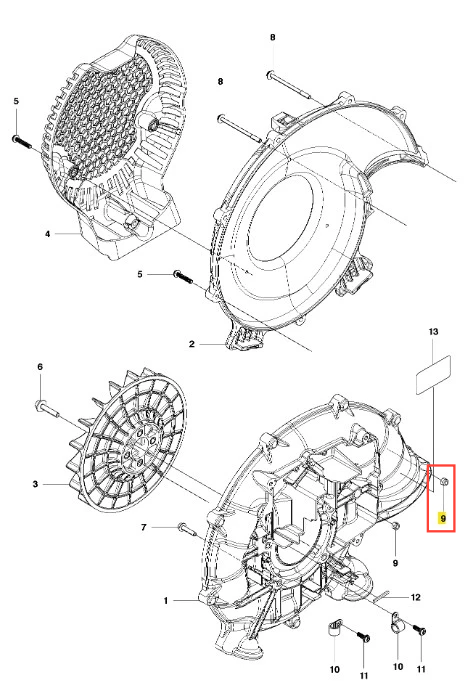 8
8
5
4
5
2
13
6
3
9
7
9
1
12
10
11
10
11