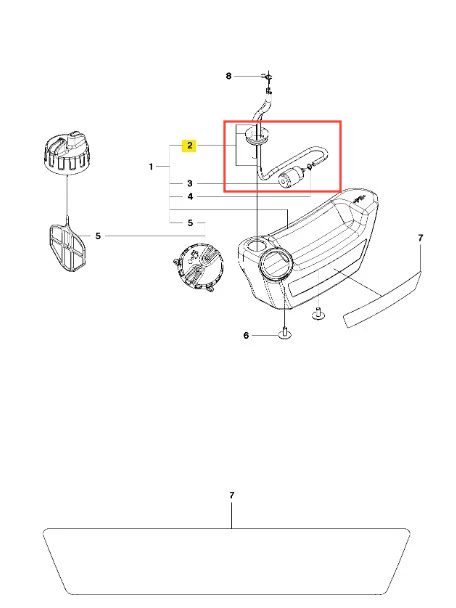 8

2

1

3

4

5

5

7

6

7