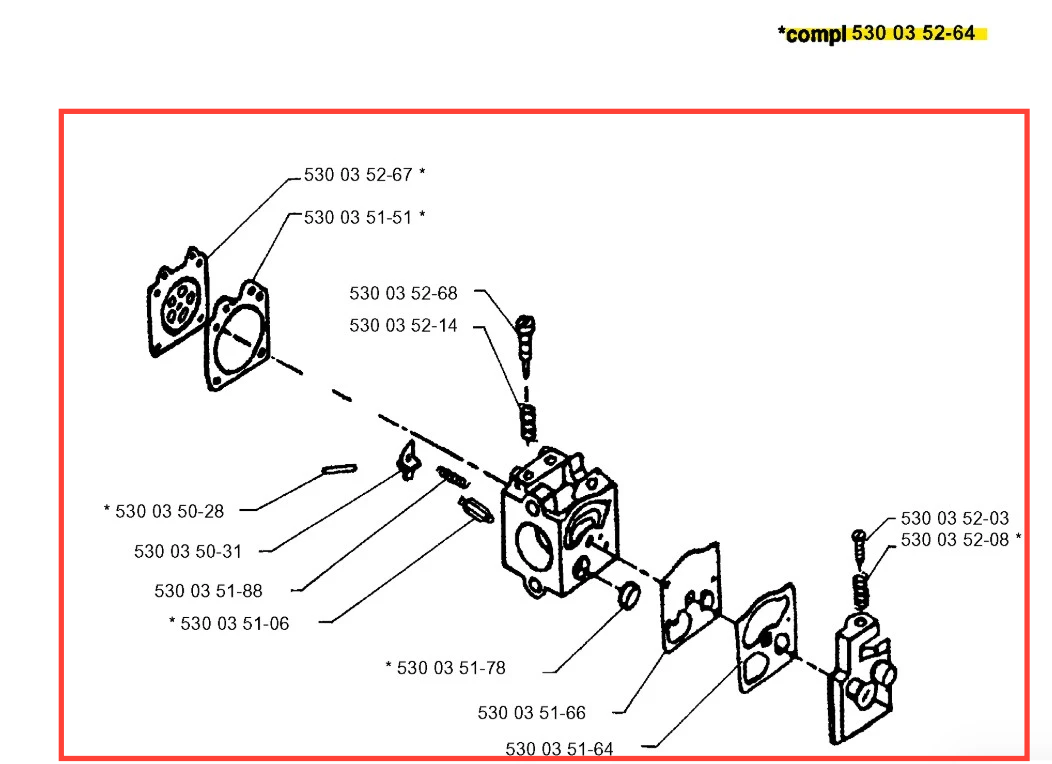 *compl 530 03 52-64

530 03 52-67 *
530 03 51-51 *
530 03 52-68
530 03 52-14
* 530 03 50-28
530 03 50-31
530 03 51-88
* 530 03 51-06
* 530 03 51-78
530 03 51-66
530 03 51-64
530 03 52-03
530 03 52-08 *